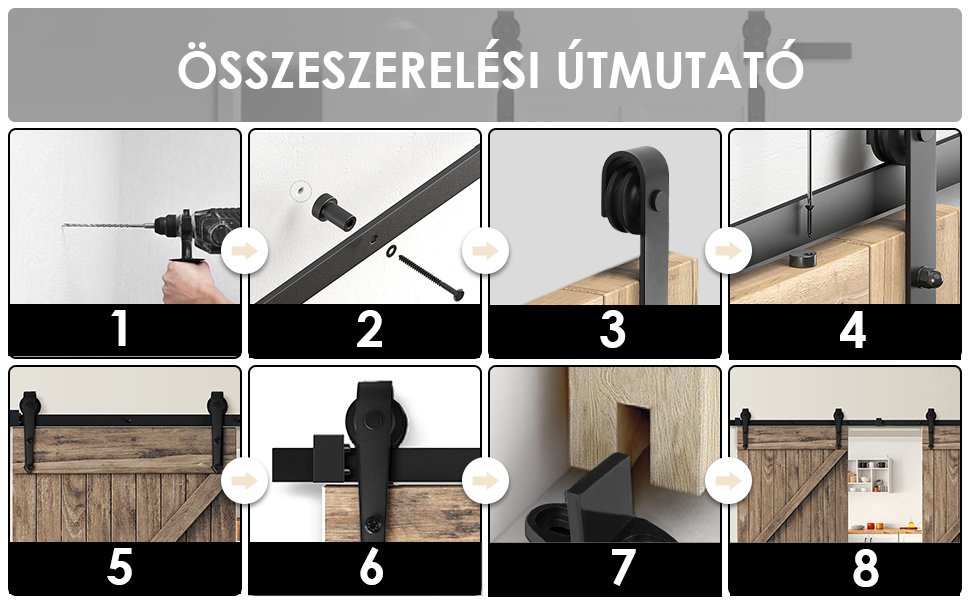 ÖSSZESZERELÉSI ÚTMUTATÓ

1

2

3

4

5

6

7

8