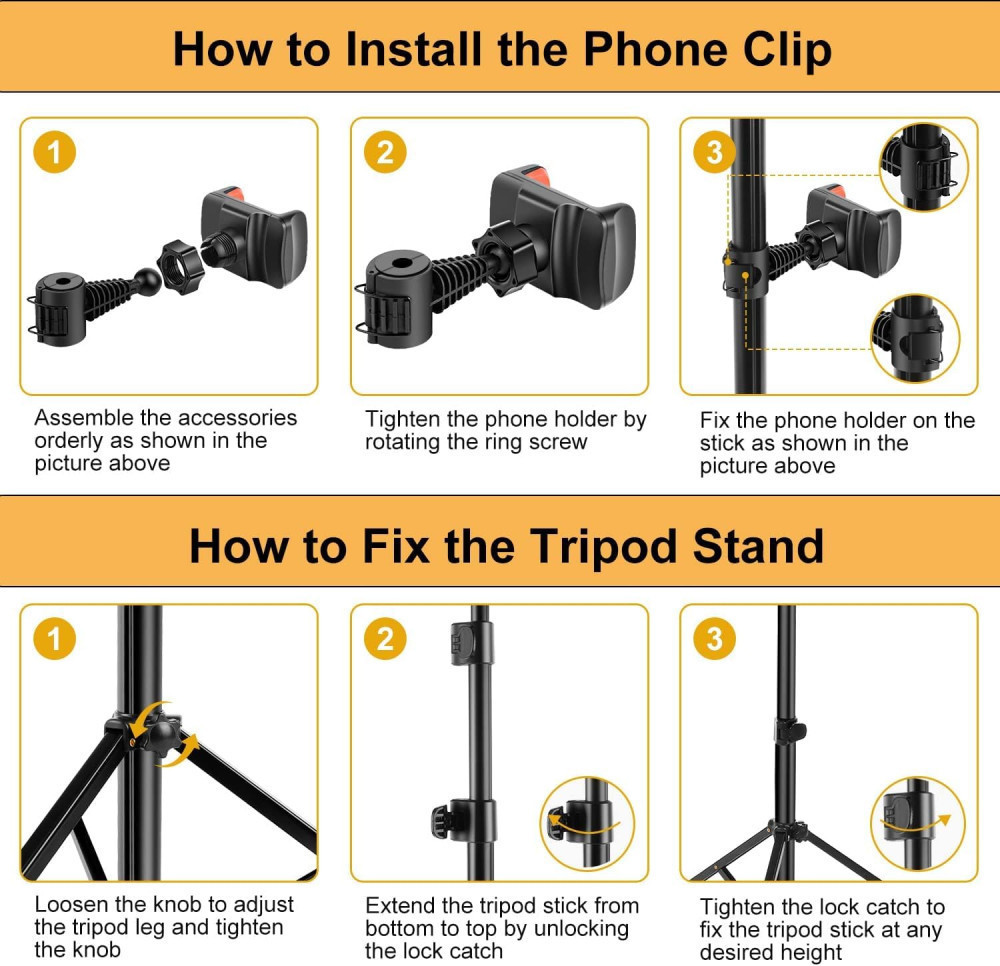 How to Install the Phone Clip

1

Assemble the accessories orderly as shown in the picture above

2

Tighten the phone holder by rotating the ring screw

3

Fix the phone holder on the stick as shown in the picture above

How to Fix the Tripod Stand

1

Loosen the knob to adjust the tripod leg and tighten the knob

2

Extend the tripod stick from bottom to top by unlocking the lock catch

3

Tighten the lock catch to fix the tripod stick at any desired height