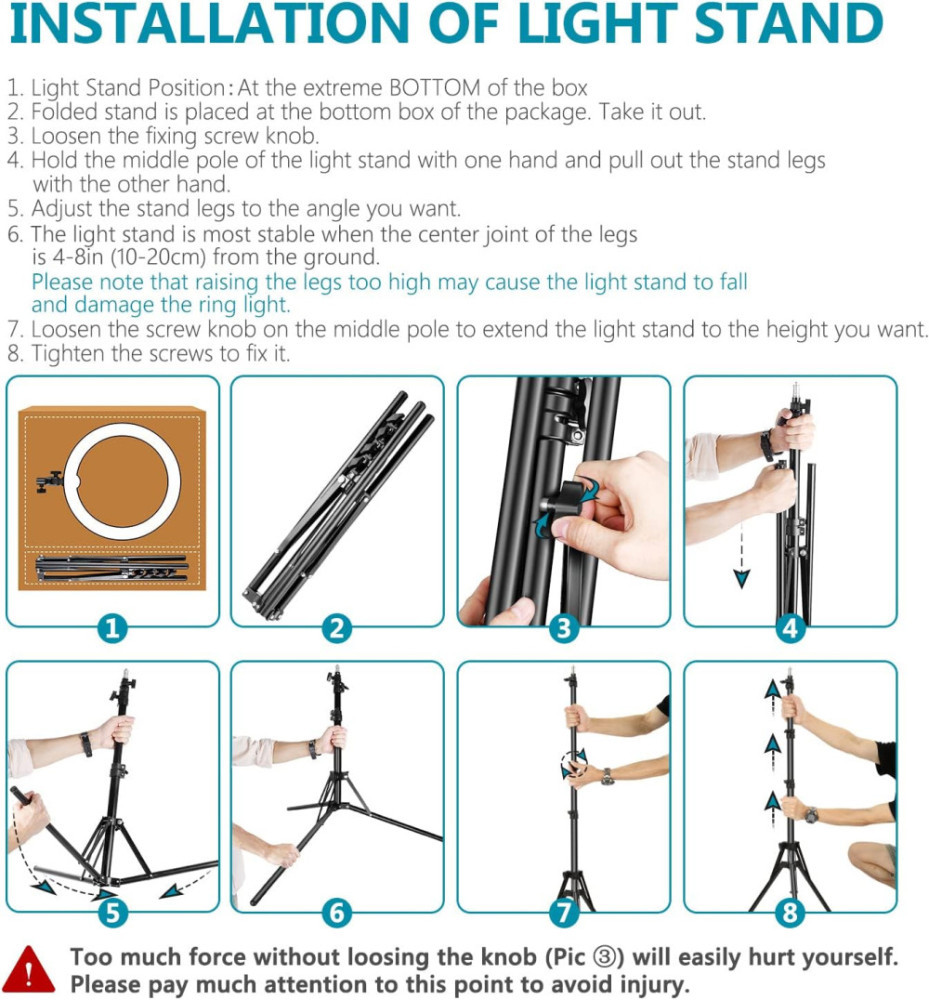 INSTALLATION OF LIGHT STAND

1. Light Stand Position: At the extreme BOTTOM of the box
2. Folded stand is placed at the bottom box of the package. Take it out.
3. Loosen the fixing screw knob.
4. Hold the middle pole of the light stand with one hand and pull out the stand legs with the other hand.
5. Adjust the stand legs to the angle you want.
6. The light stand is most stable when the center joint of the legs is 4-8in (10-20cm) from the ground.
Please note that raising the legs too high may cause the light stand to fall and damage the ring light.
7. Loosen the screw knob on the middle pole to extend the light stand to the height you want.
8. Tighten the screws to fix it.

1

2

3

4

5

6

7

8

!

Too much force without loosing the knob (Pic ③) will easily hurt yourself. Please pay much attention to this point to avoid injury.