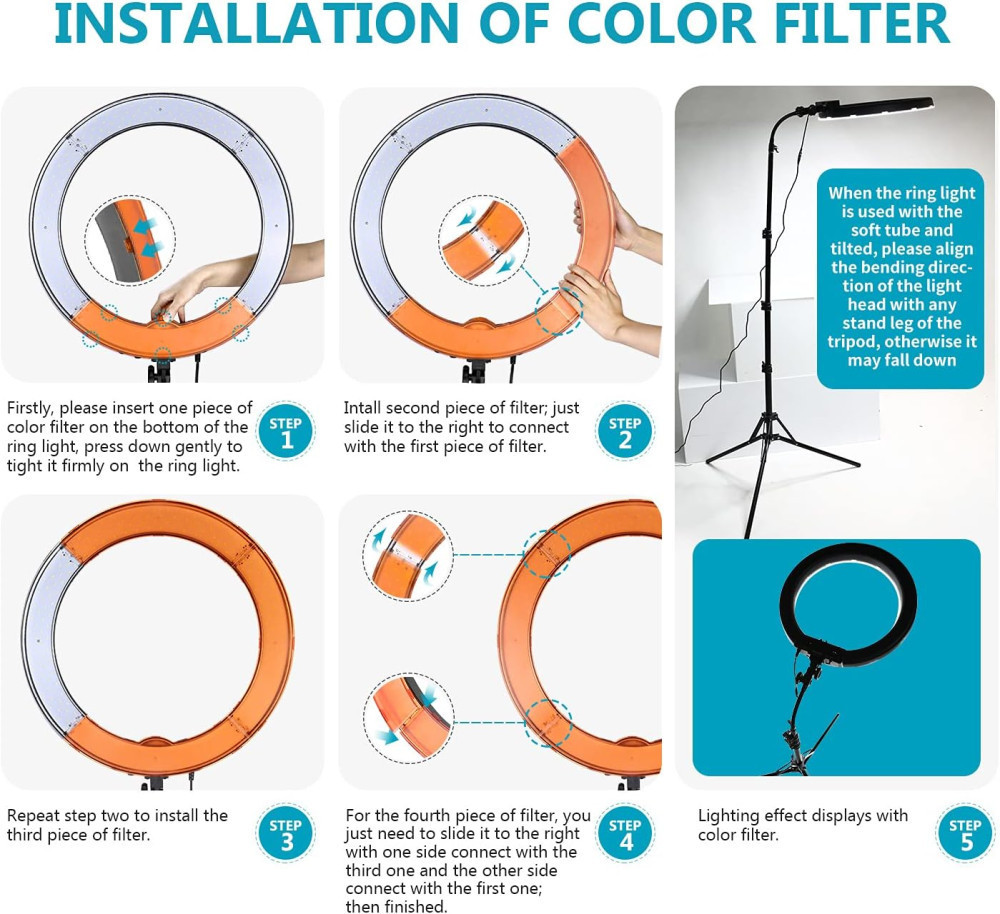 INSTALLATION OF COLOR FILTER

Firstly, please insert one piece of color filter on the bottom of the ring light, press down gently to tight it firmly on the ring light.

STEP 1

Intall second piece of filter; just slide it to the right to connect with the first piece of filter.

STEP 2

When the ring light is used with the soft tube and tilted, please align the bending direction of the light head with any stand leg of the tripod, otherwise it may fall down

Repeat step two to install the third piece of filter.

STEP 3

For the fourth piece of filter, you just need to slide it to the right with one side connect with the third one and the other side connect with the first one; then finished.

STEP 4

Lighting effect displays with color filter.

STEP 5